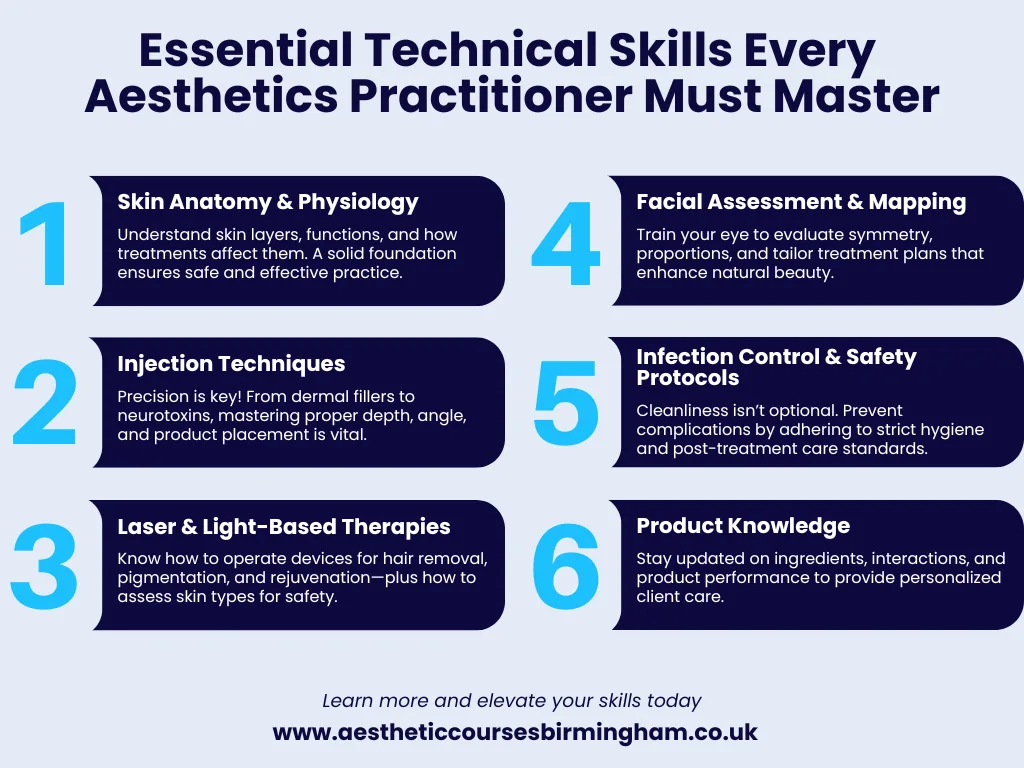 Essential Technical Skills Every Aesthetics Practitioner Must Master

1
Skin Anatomy & Physiology
Understand skin layers, functions, and how treatments affect them. A solid foundation ensures safe and effective practice.

2
Injection Techniques
Precision is key! From dermal fillers to neurotoxins, mastering proper depth, angle, and product placement is vital.

3
Laser & Light-Based Therapies
Know how to operate devices for hair removal, pigmentation, and rejuvenation—plus how to assess skin types for safety.

4
Facial Assessment & Mapping
Train your eye to evaluate symmetry, proportions, and tailor treatment plans that enhance natural beauty.

5
Infection Control & Safety Protocols
Cleanliness isn't optional. Prevent complications by adhering to strict hygiene and post-treatment care standards.

6
Product Knowledge
Stay updated on ingredients, interactions, and product performance to provide personalized client care.

Learn more and elevate your skills today
www.aestheticcoursesbirmingham.co.uk